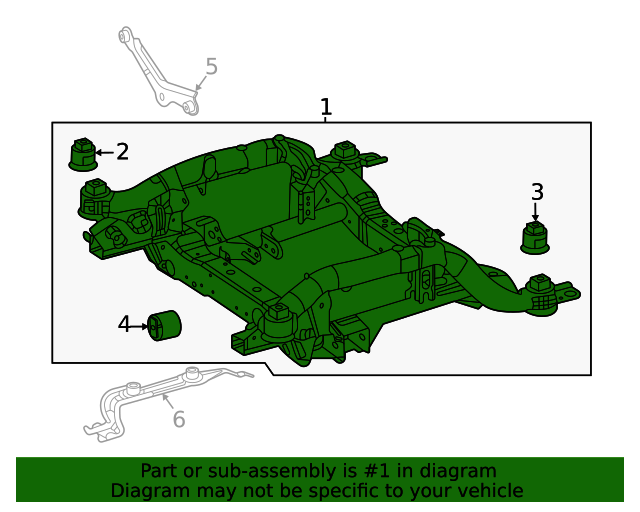 5
1
2
3
4
6

Part or sub-assembly is #1 in diagram
Diagram may not be specific to your vehicle