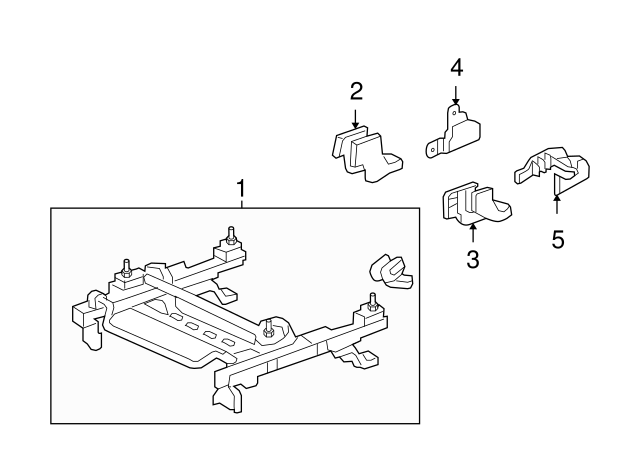 4
2
1
3
5