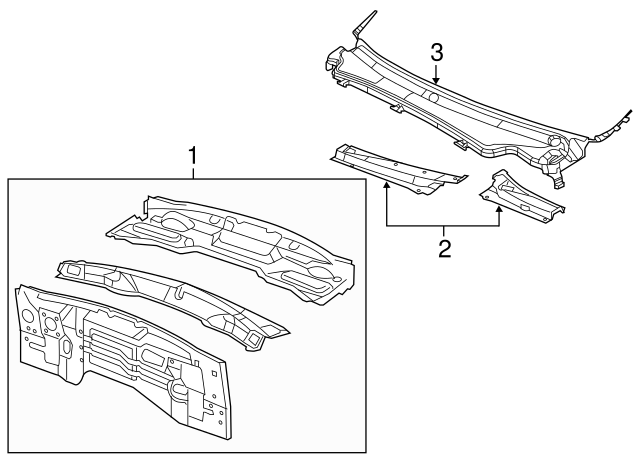 3

1

2