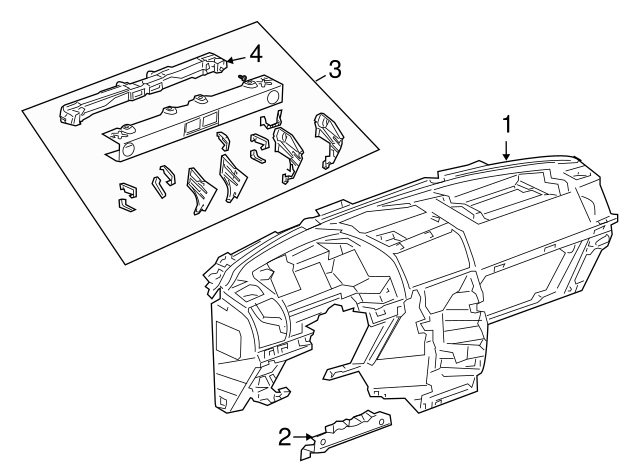 4
3
1
2