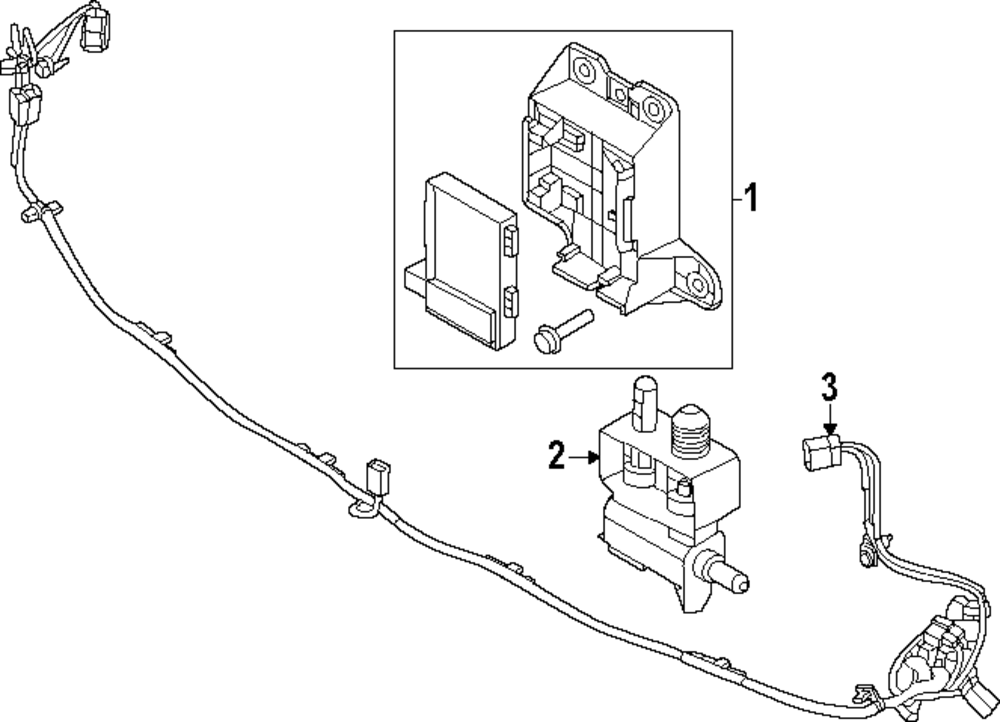 1
2
3