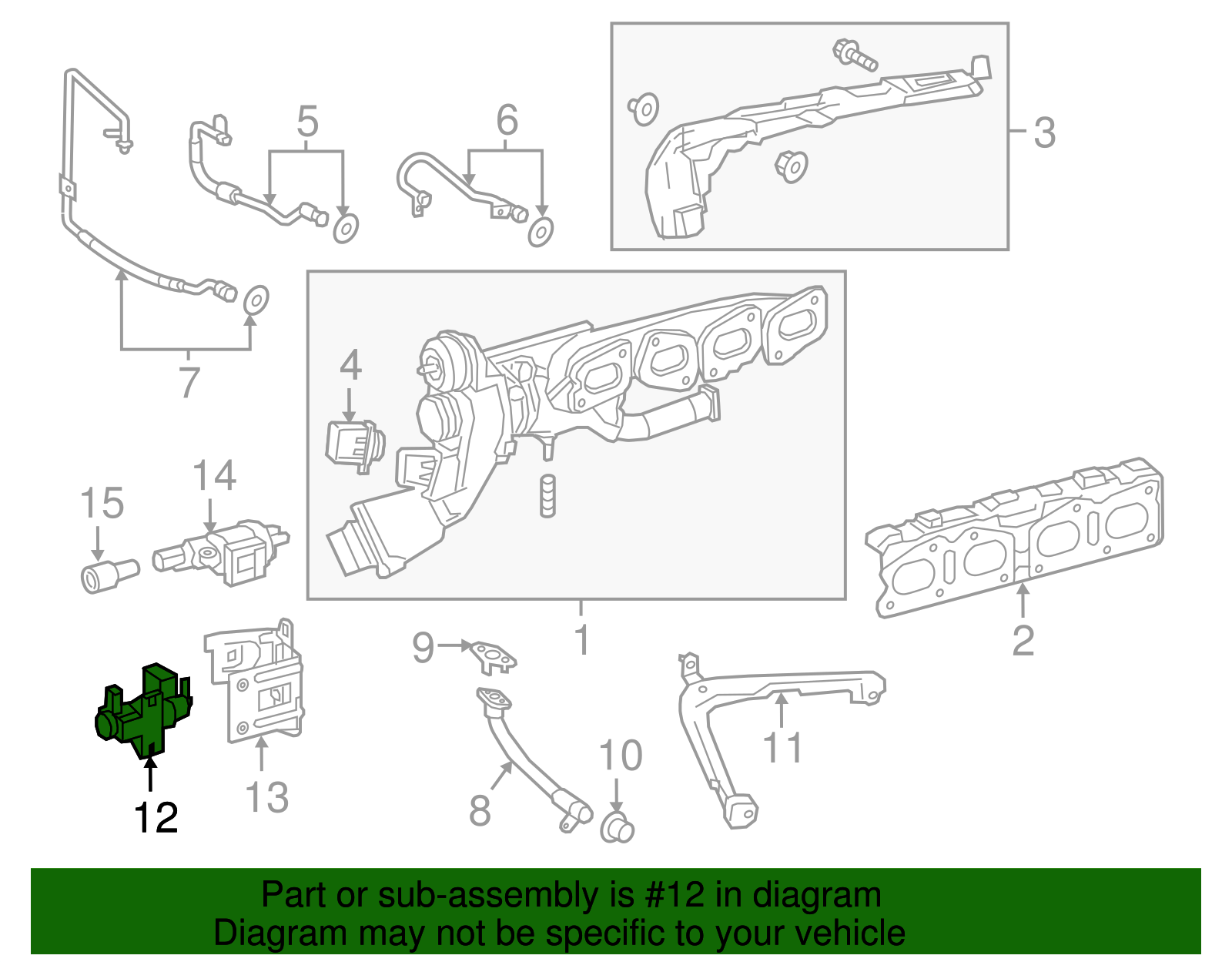 5
6
3
7
4
14
15
1
2
9
12
13
8
10
11

Part or sub-assembly is #12 in diagram
Diagram may not be specific to your vehicle