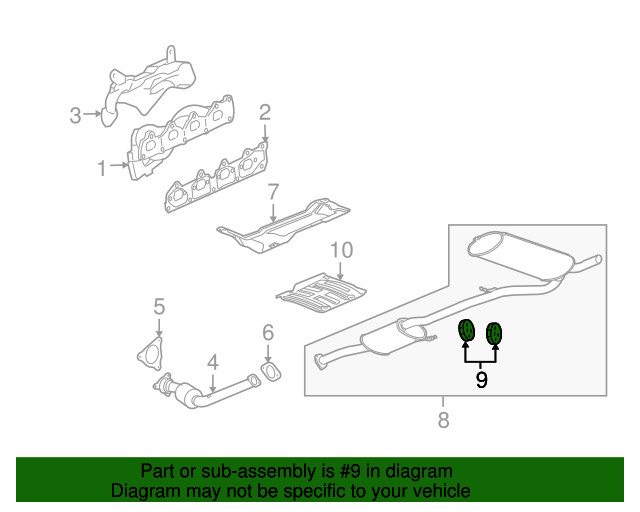 3
2
1
7
10
5
6
4
9
8

Part or sub-assembly is #9 in diagram
Diagram may not be specific to your vehicle