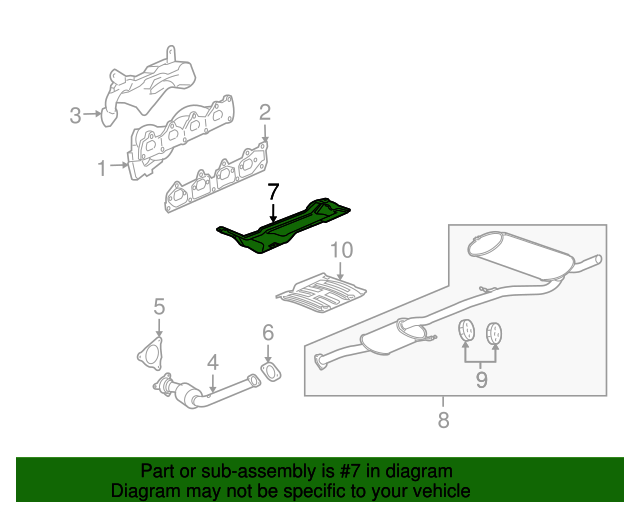 3
2
1
7
10
5
6
4
9
8

Part or sub-assembly is #7 in diagram
Diagram may not be specific to your vehicle