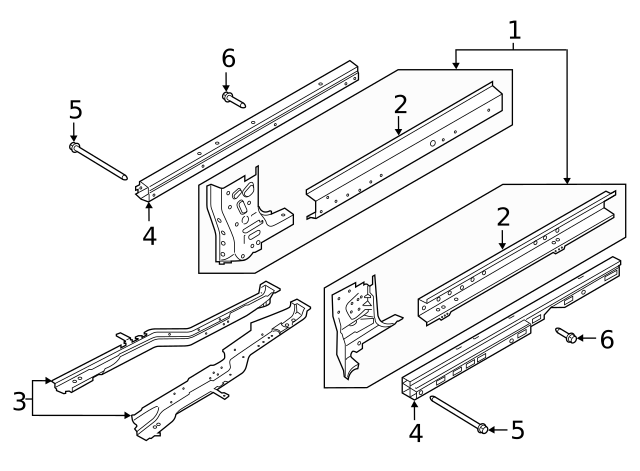 1
6
5
2
4
2
3
6
4
5