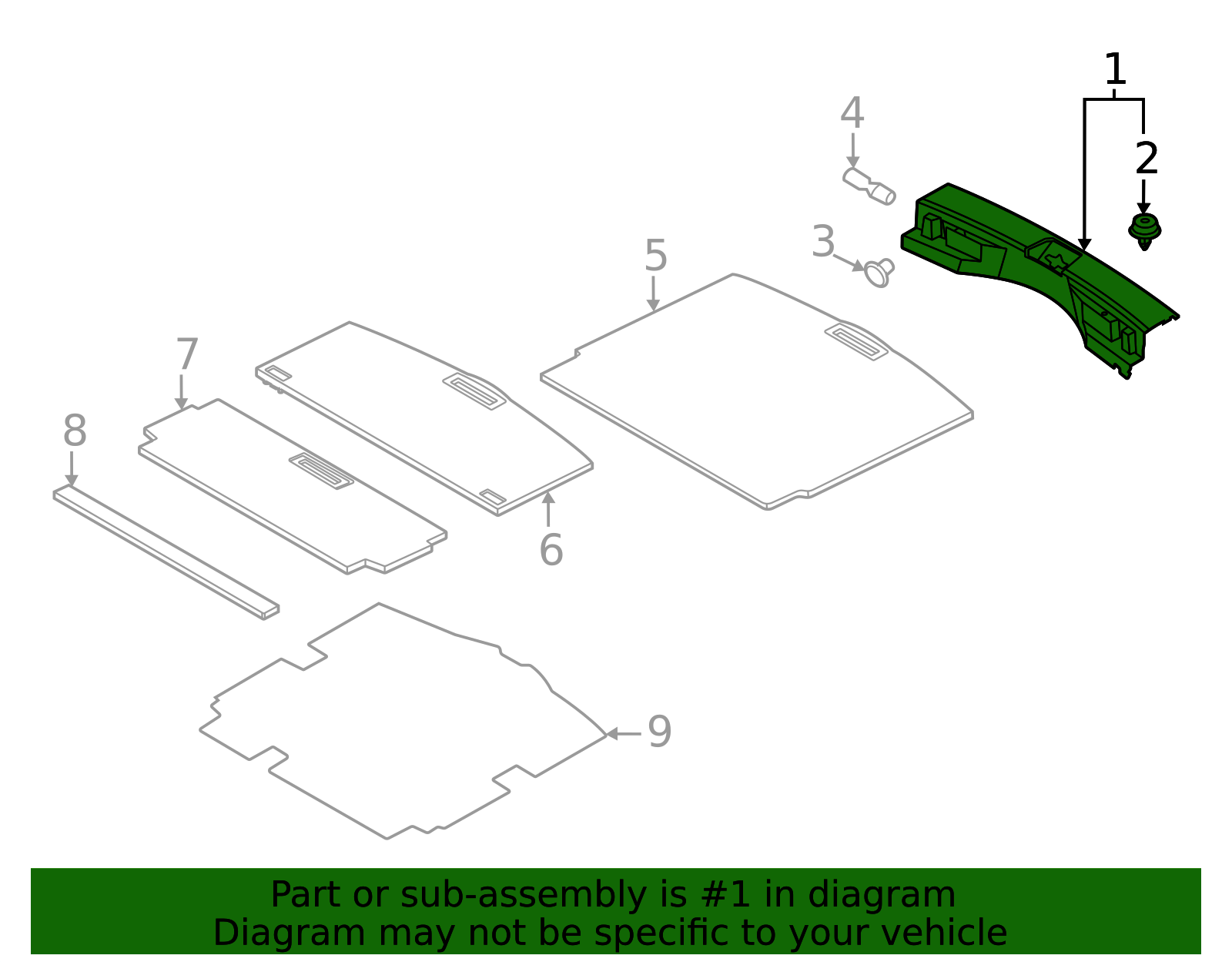 1
2
4
3
5
7
8
6
9

Part or sub-assembly is #1 in diagram
Diagram may not be specific to your vehicle