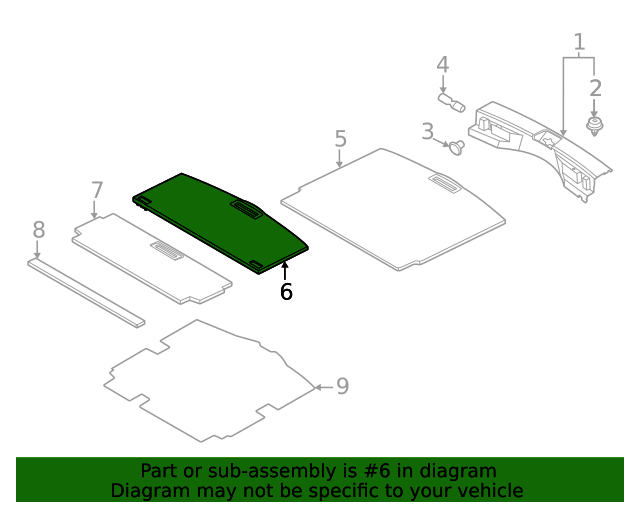 1
2
4
3
5
7
8
6
9

Part or sub-assembly is #6 in diagram
Diagram may not be specific to your vehicle