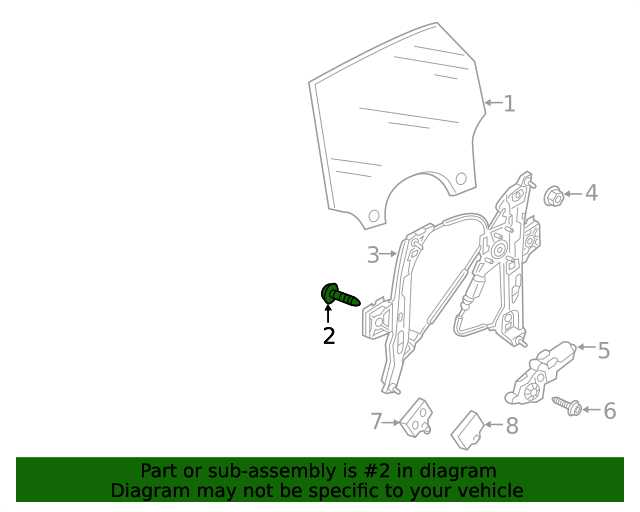 1
4
3
2
5
6
7
8

Part or sub-assembly is #2 in diagram
Diagram may not be specific to your vehicle