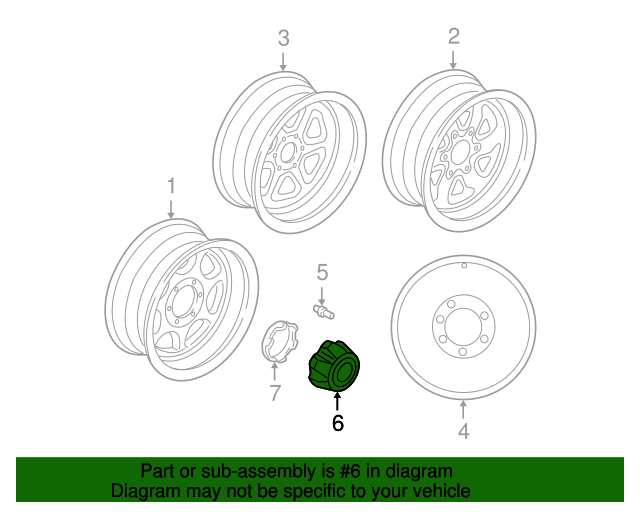 3
2
1
5
7
6
4

Part or sub-assembly is #6 in diagram
Diagram may not be specific to your vehicle