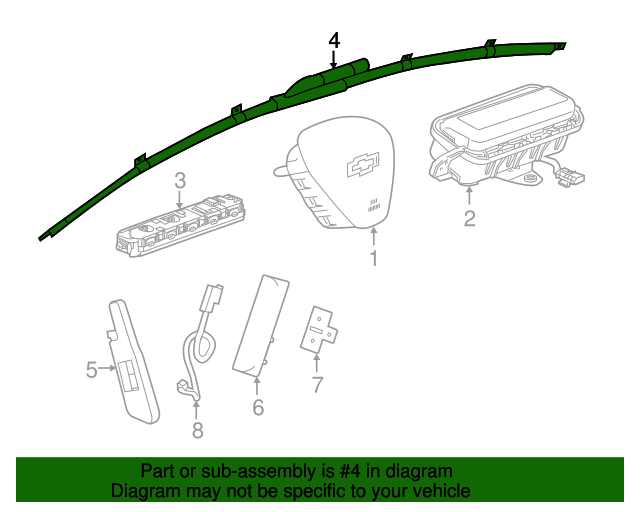 4
3
2
1
5
8
6
7
Part or sub-assembly is #4 in diagram
Diagram may not be specific to your vehicle