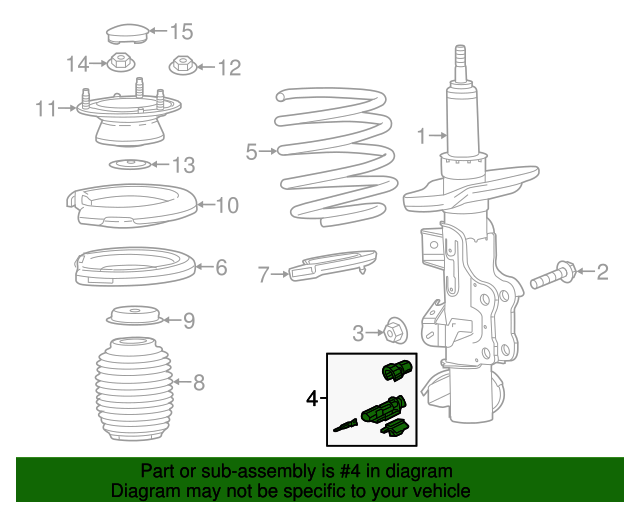 15
14
12
11
13
10
6
9
8
5
7
1
2
3
4

Part or sub-assembly is #4 in diagram
Diagram may not be specific to your vehicle