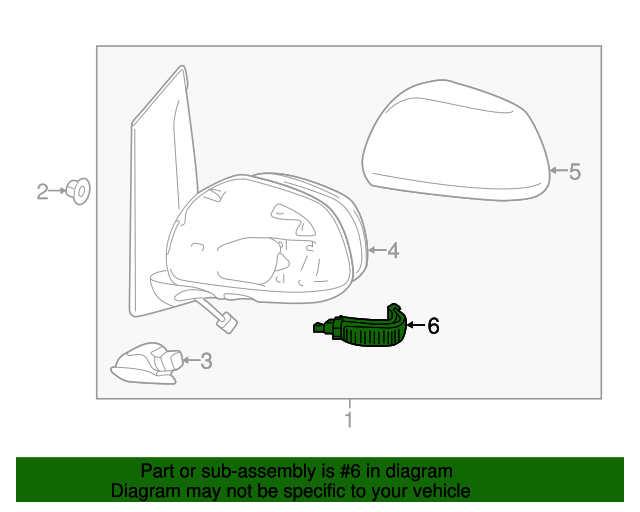 2
5
4
6
3
1

Part or sub-assembly is #6 in diagram
Diagram may not be specific to your vehicle