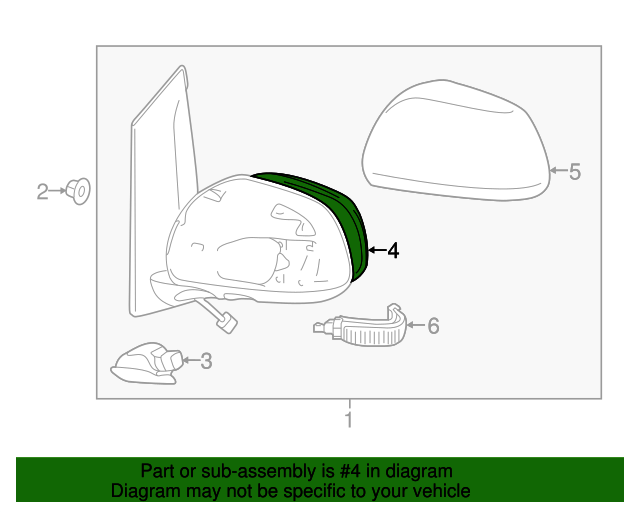 2
5
4
6
3
1

Part or sub-assembly is #4 in diagram
Diagram may not be specific to your vehicle