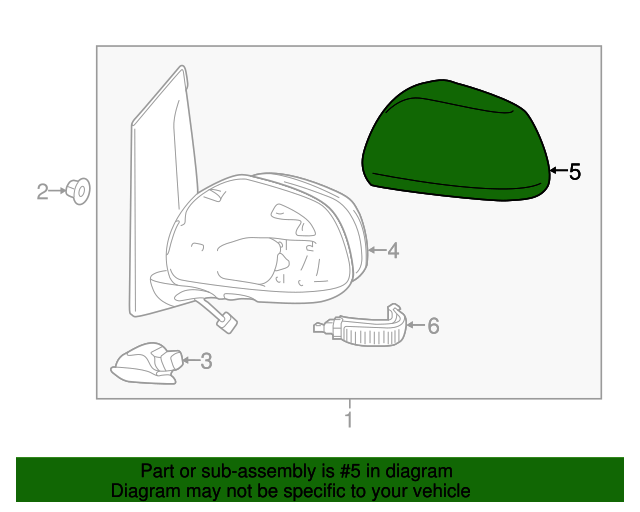 2
5
4
6
3
1

Part or sub-assembly is #5 in diagram
Diagram may not be specific to your vehicle