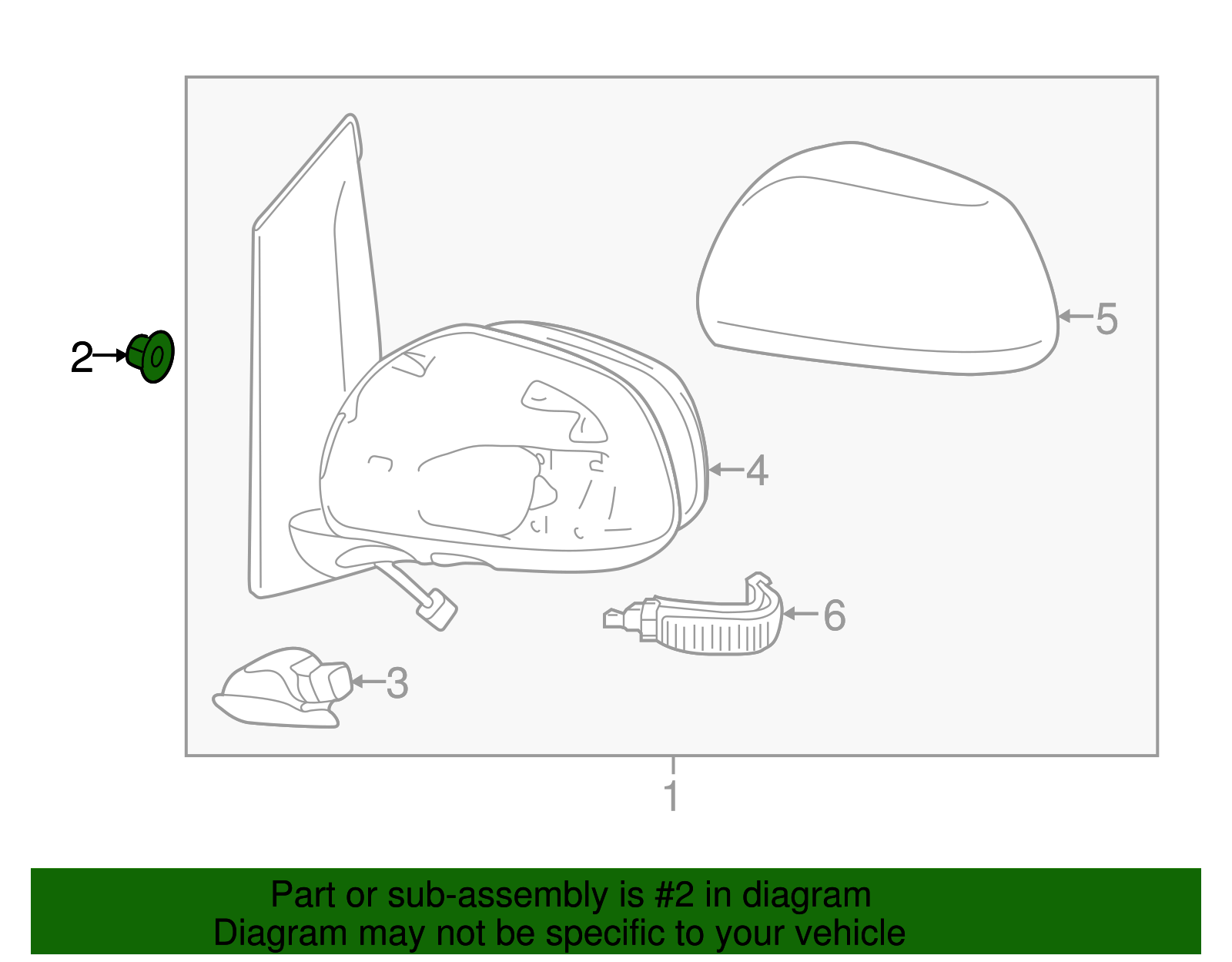 2
5
4
6
3
1

Part or sub-assembly is #2 in diagram
Diagram may not be specific to your vehicle