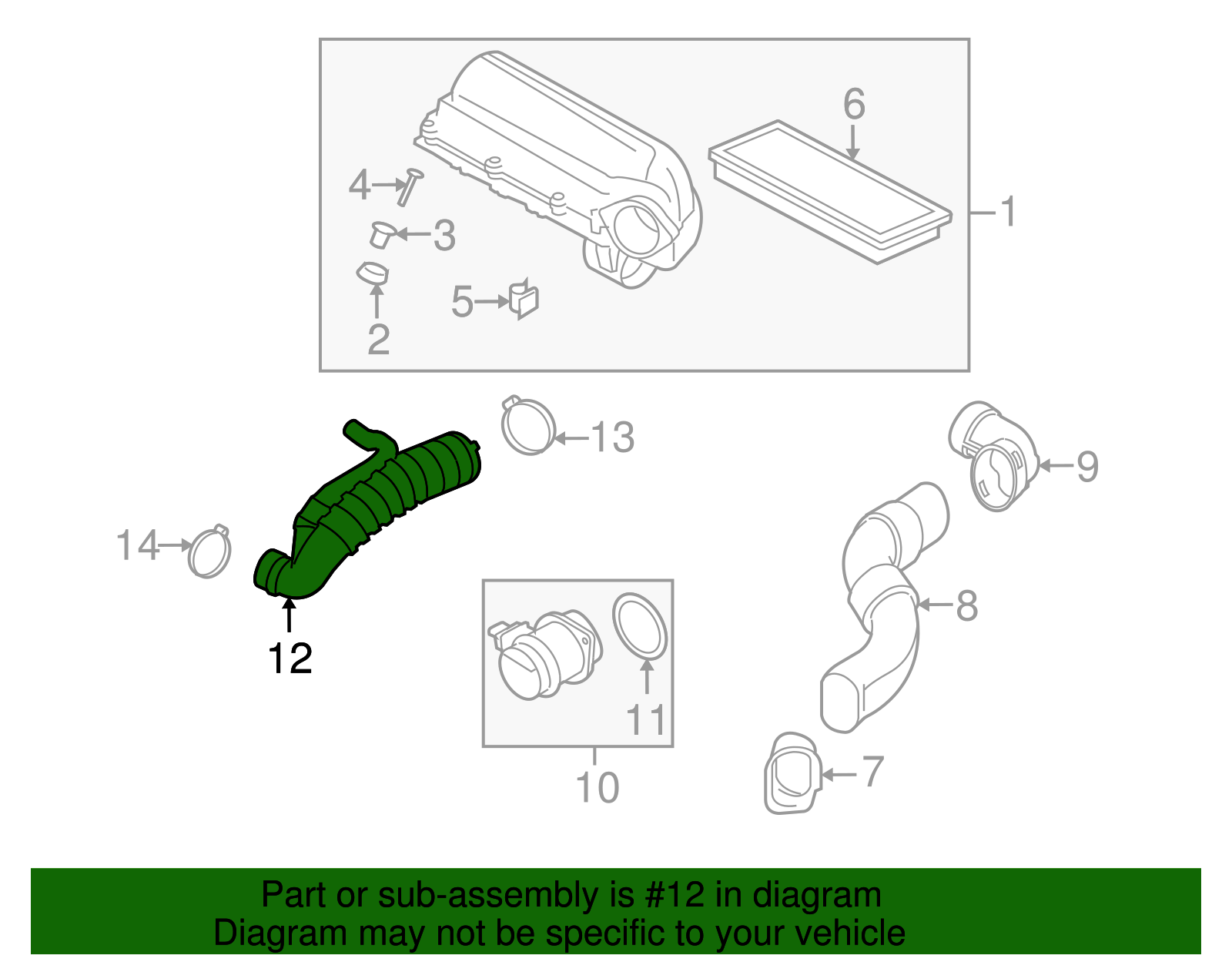 6
4
3
1
5
2
13
9
14
8
12
11
10
7

Part or sub-assembly is #12 in diagram
Diagram may not be specific to your vehicle