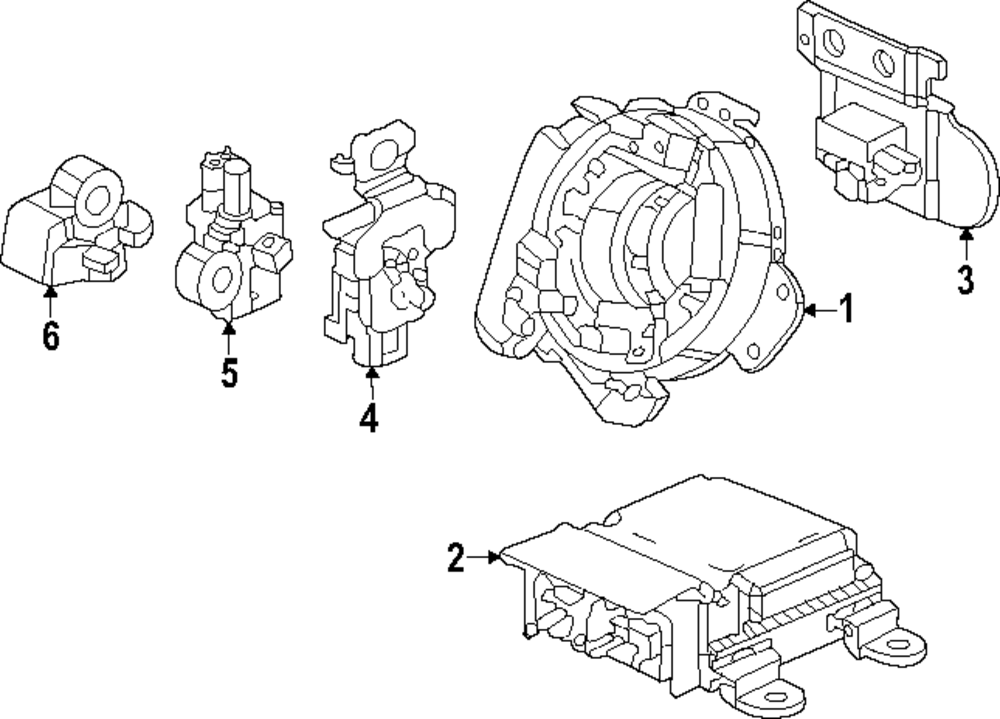 6
5
4
1
3
2