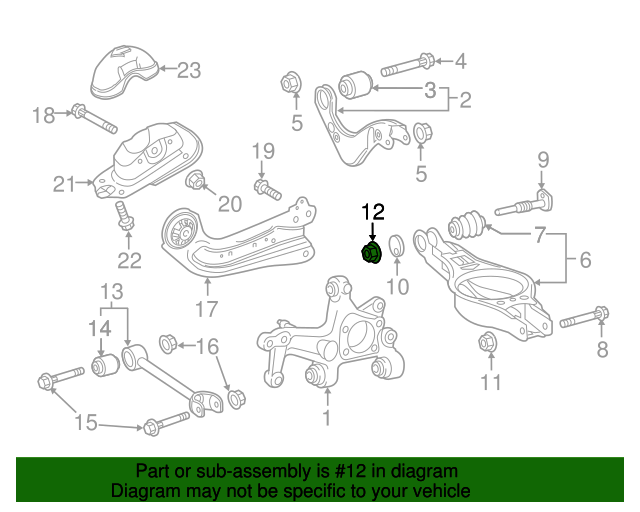 23
4
3
2
18
5
5
19
9
21
20
12
7
6
22
10
17
13
14
16
8
11
15
1

Part or sub-assembly is #12 in diagram
Diagram may not be specific to your vehicle