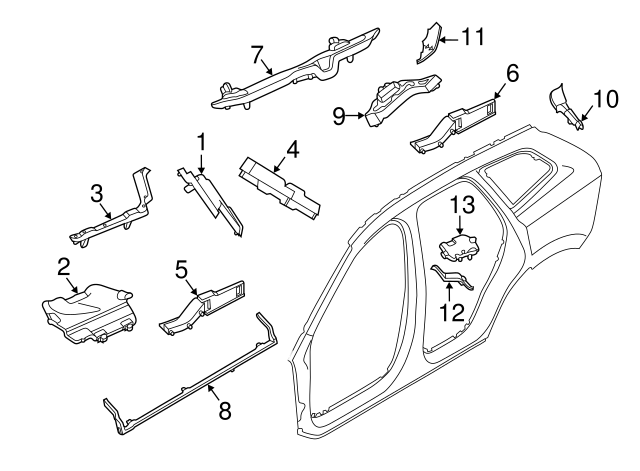 7
11
6
9
10
1
4
3
13
2
5
12
8