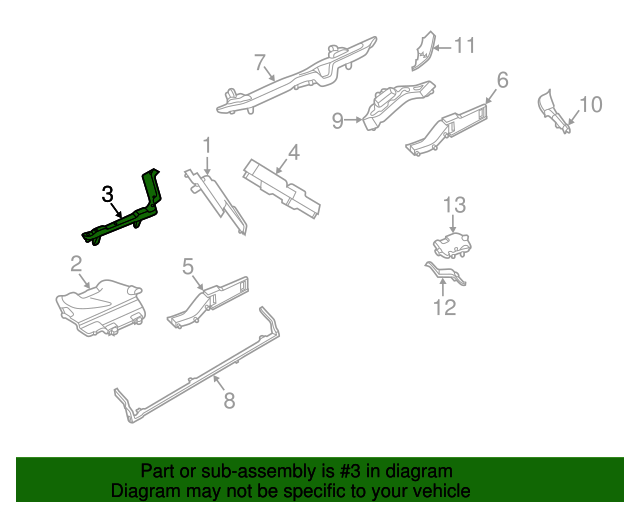 7
11
6
9
10
1
4
3
13
2
5
12
8

Part or sub-assembly is #3 in diagram
Diagram may not be specific to your vehicle