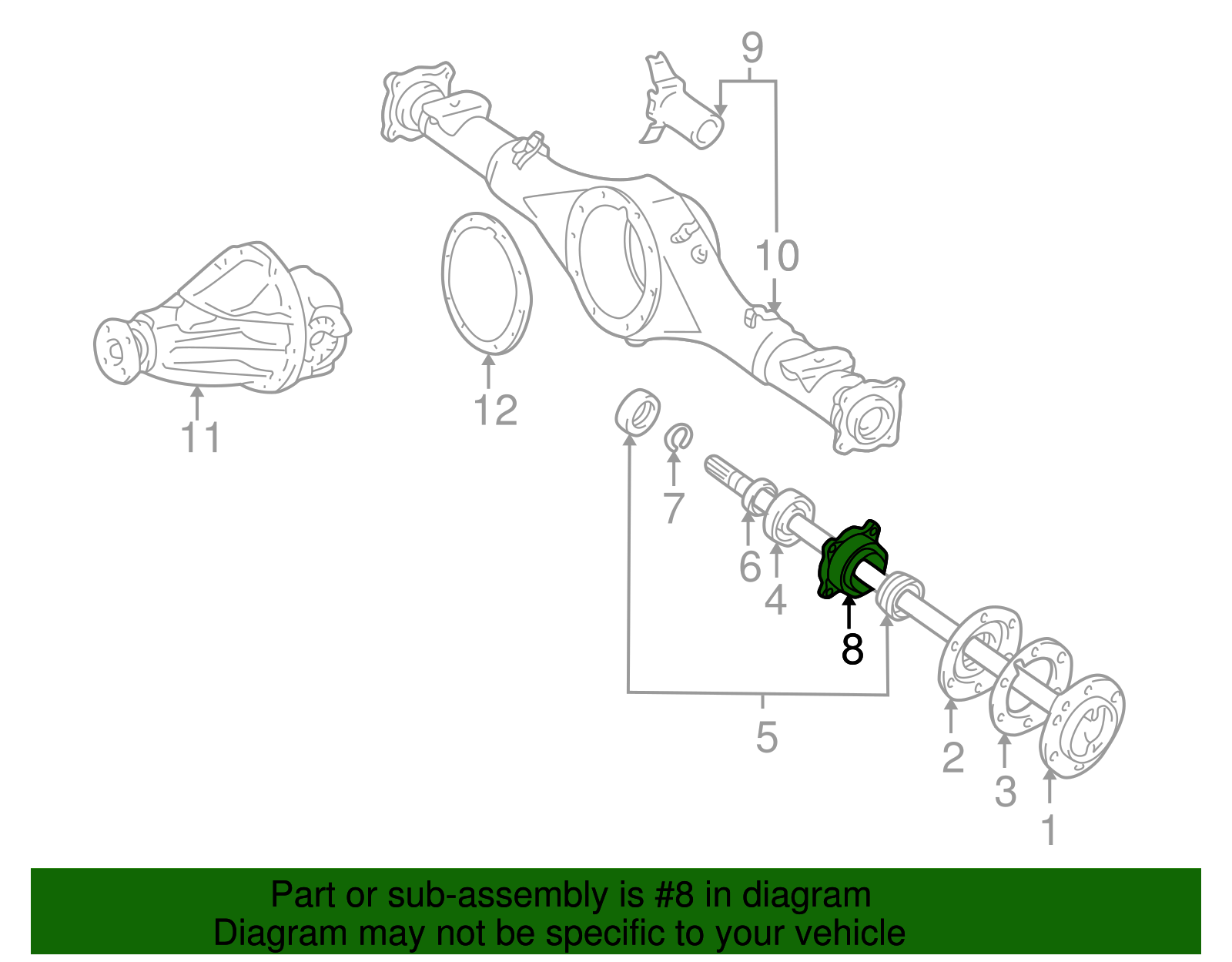 9

10

11

12

7

6

4

8

5

2

3

1

Part or sub-assembly is #8 in diagram
Diagram may not be specific to your vehicle