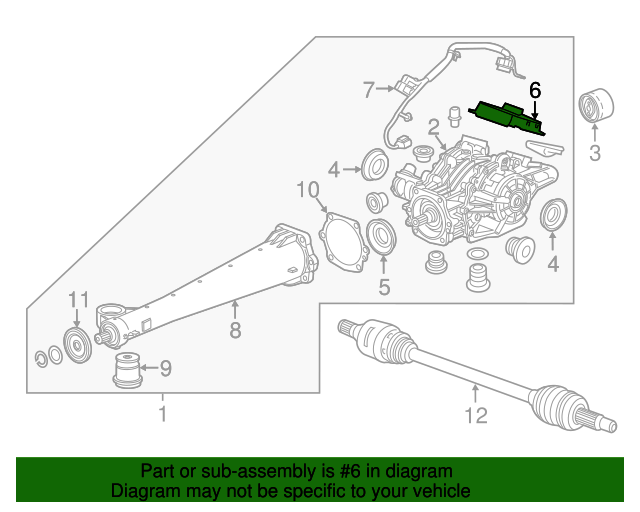 7
6
2
3
4
10
4
5
11
8
9
1
12

Part or sub-assembly is #6 in diagram
Diagram may not be specific to your vehicle