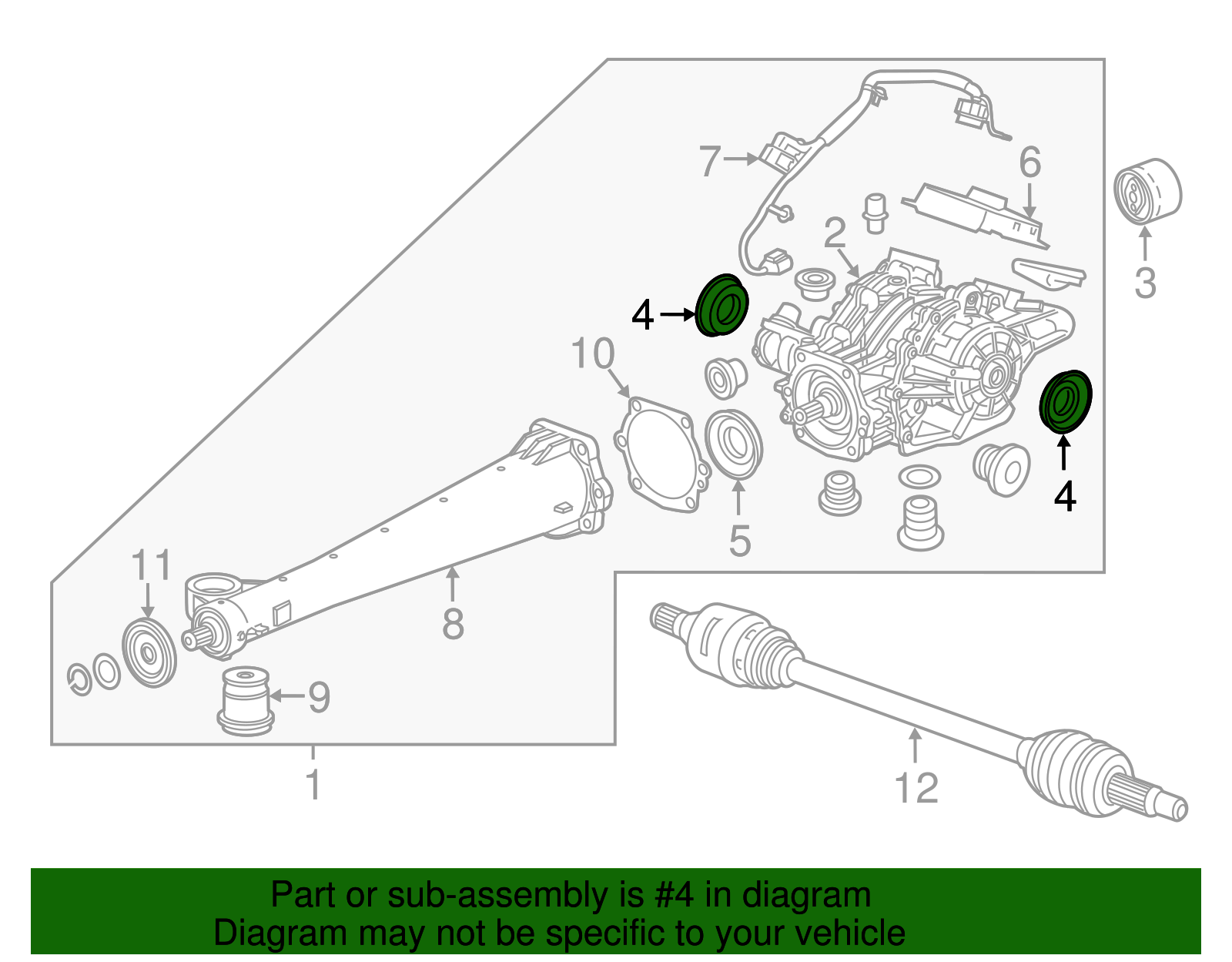 7
6
2
3
4
10
4
5
11
8
9
1
12

Part or sub-assembly is #4 in diagram
Diagram may not be specific to your vehicle