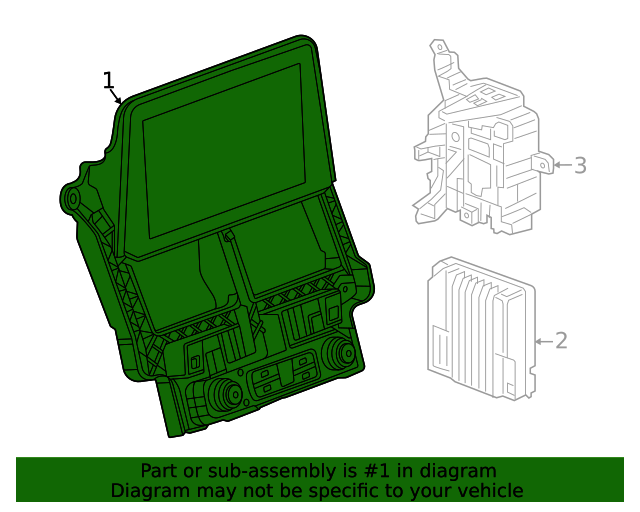 1

3

2

Part or sub-assembly is #1 in diagram
Diagram may not be specific to your vehicle