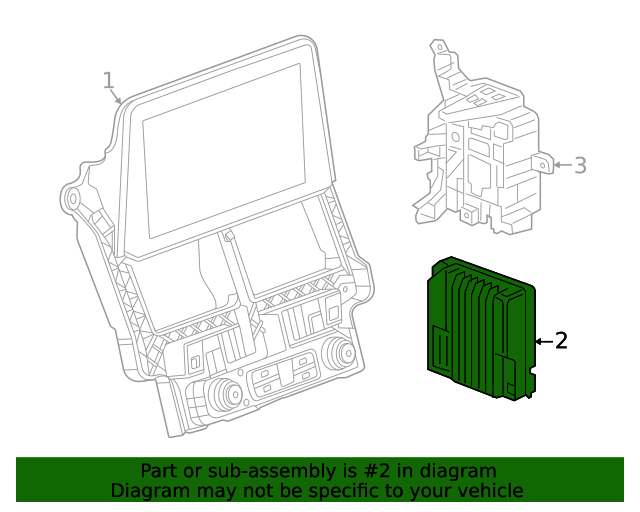 1

3

2

Part or sub-assembly is #2 in diagram
Diagram may not be specific to your vehicle