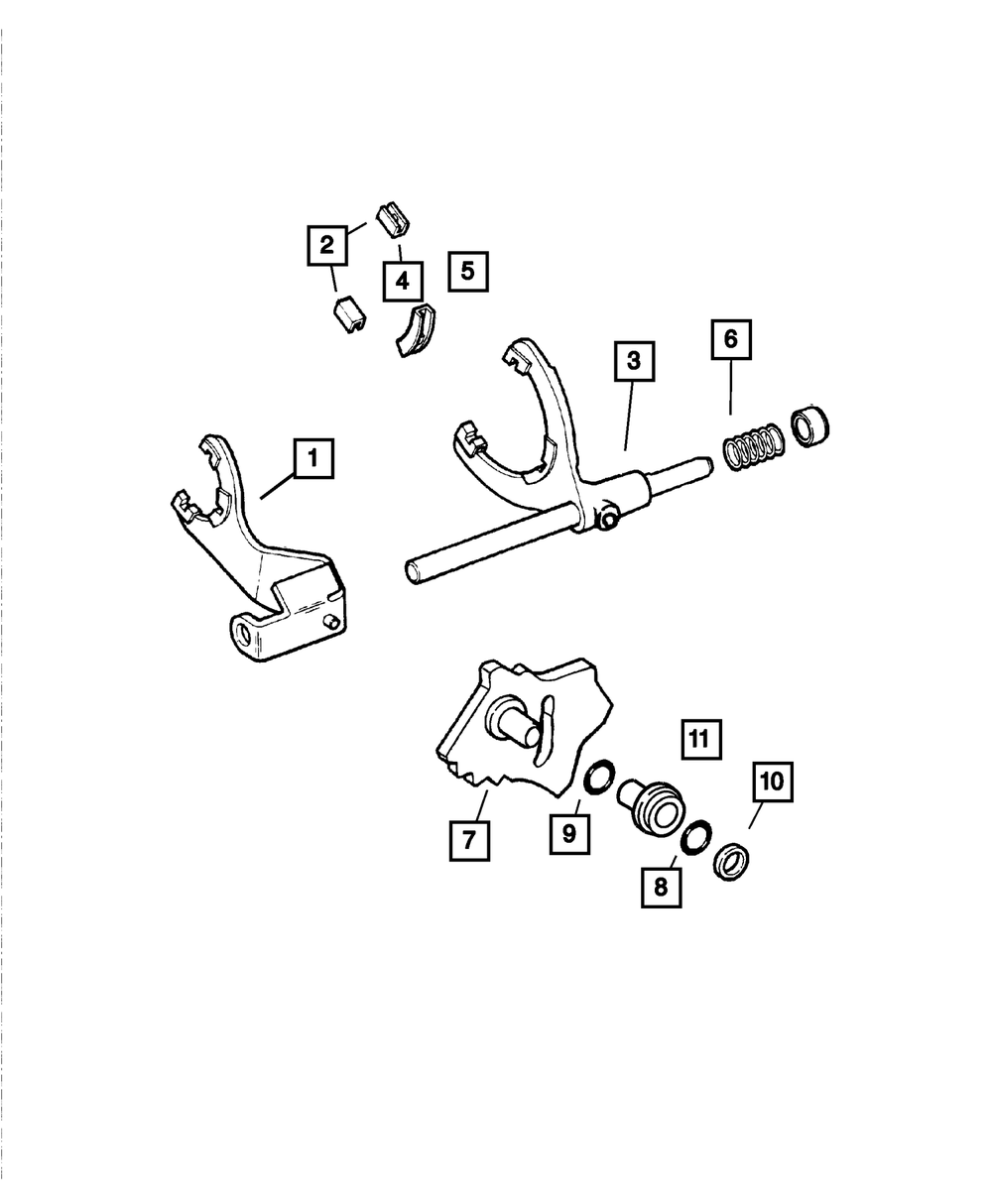 2
4
5
3
6
1
11
10
7
9
8