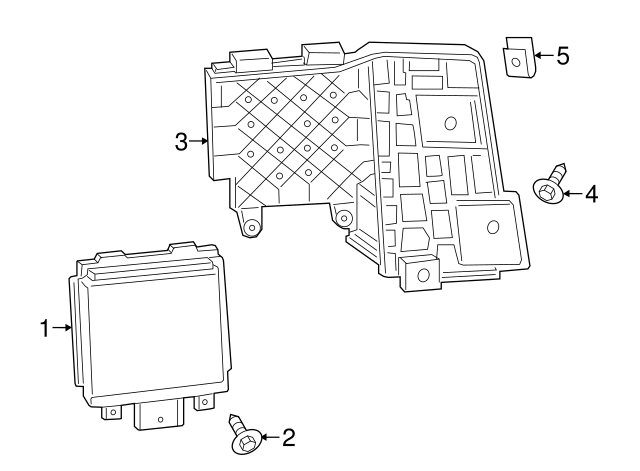 5
3
4
1
2