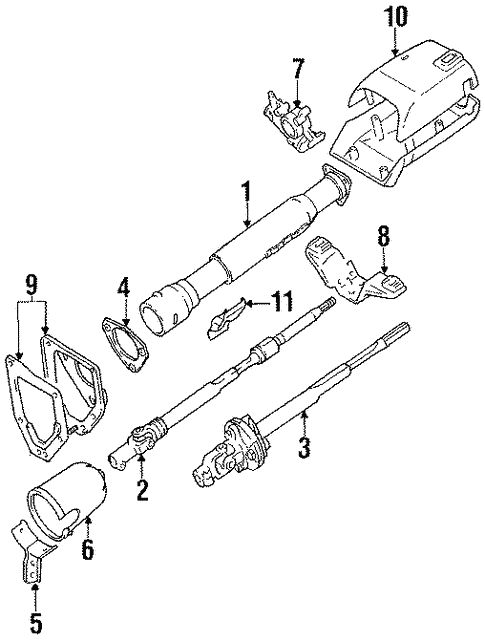 10
7
1
8
9
4
11
3
2
6
5