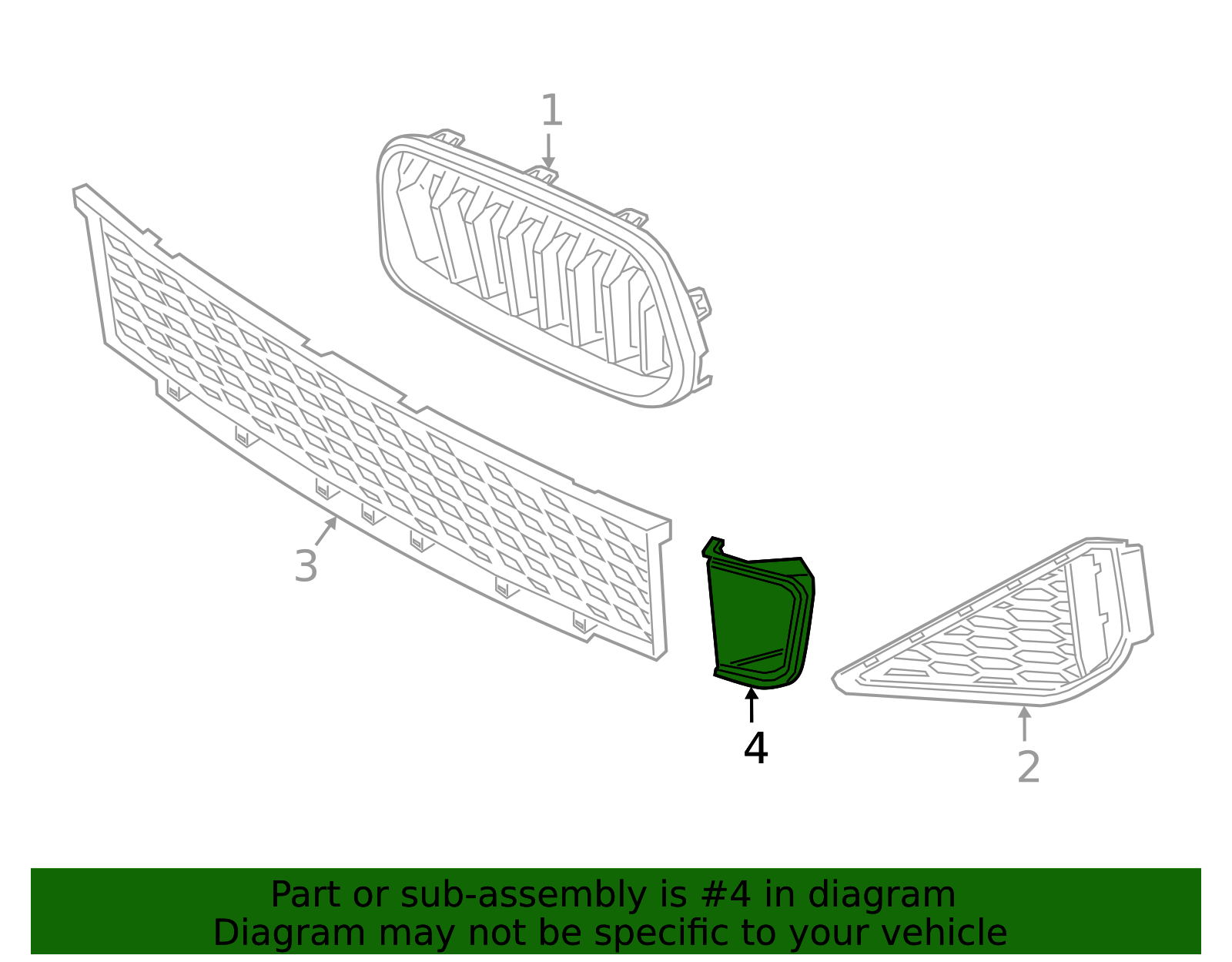 1

3

4

2

Part or sub-assembly is #4 in diagram
Diagram may not be specific to your vehicle