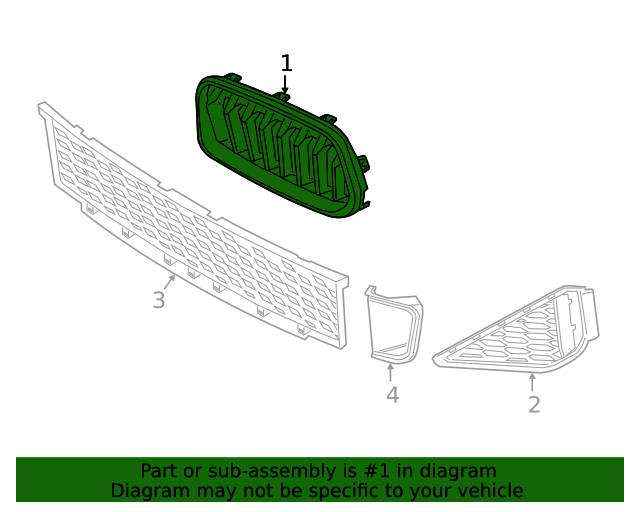 1

3

4

2

Part or sub-assembly is #1 in diagram
Diagram may not be specific to your vehicle