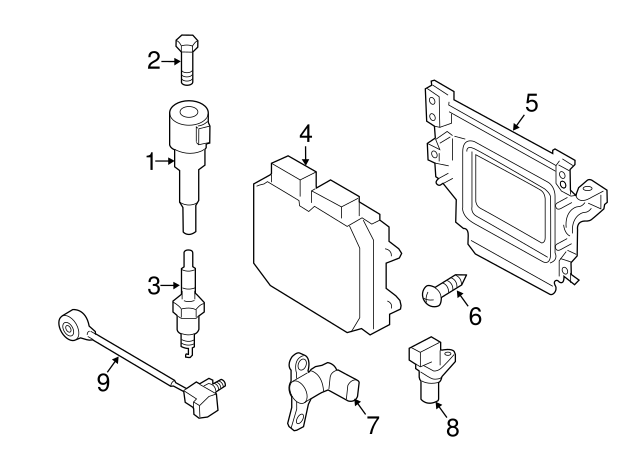 2
1
3
9
4
5
6
7
8