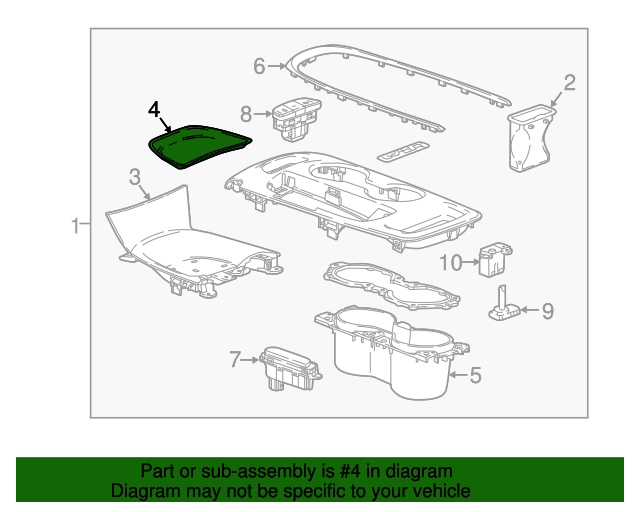 6
2
4
8
3
1
10
9
7
5

Part or sub-assembly is #4 in diagram
Diagram may not be specific to your vehicle