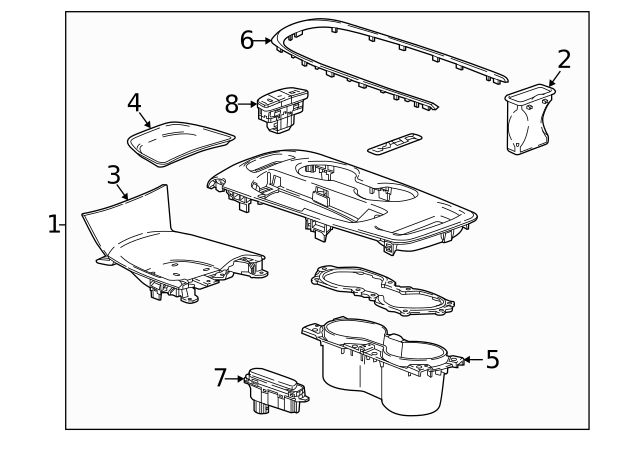 6
2
4
8
3
1
5
7