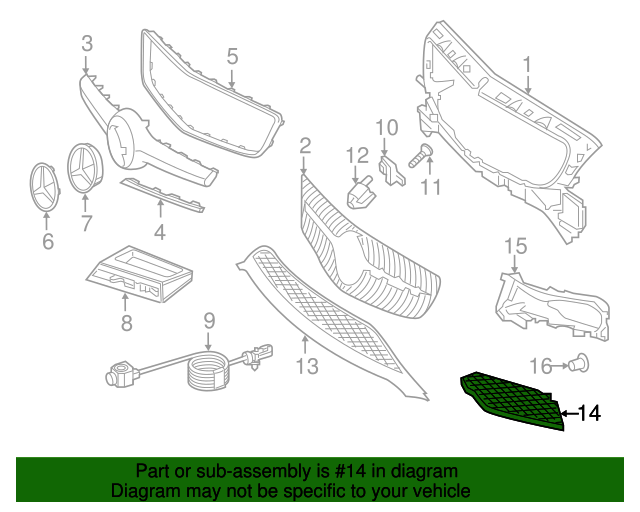 3
5
1
10
2
12
11
6
7
4
15
8
9
13
16
14

Part or sub-assembly is #14 in diagram
Diagram may not be specific to your vehicle