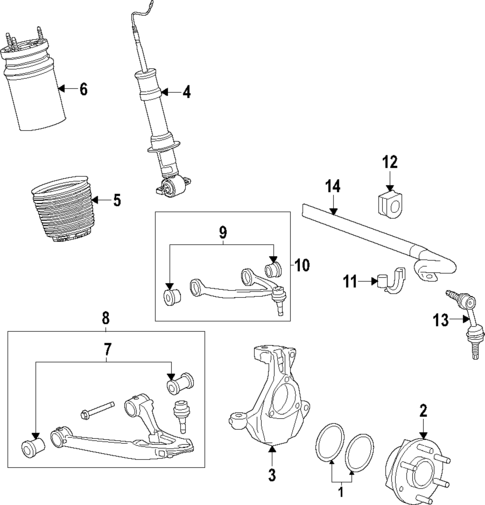 6
4
12
14
5
9
10
11
13
8
7
2
3
1