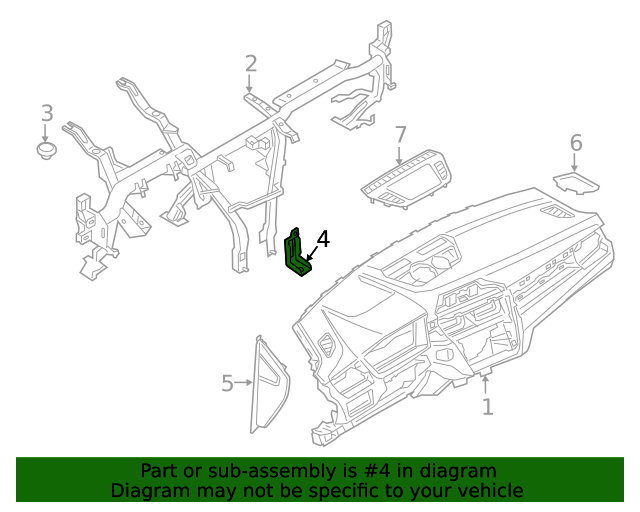 2
3
7
6
4
5
1
Part or sub-assembly is #4 in diagram
Diagram may not be specific to your vehicle