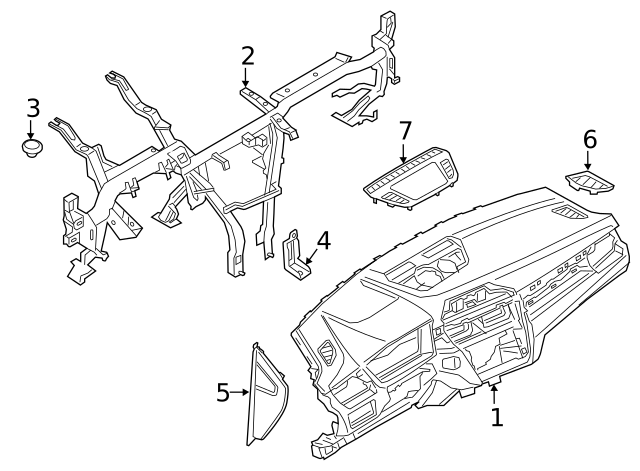 2
3
7
6
4
5
1