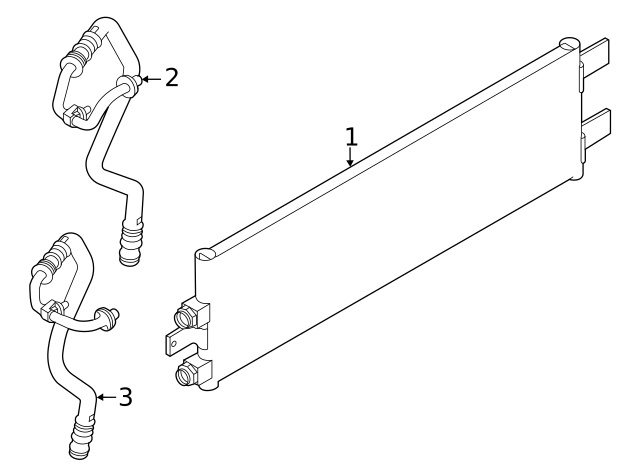 2

1

3