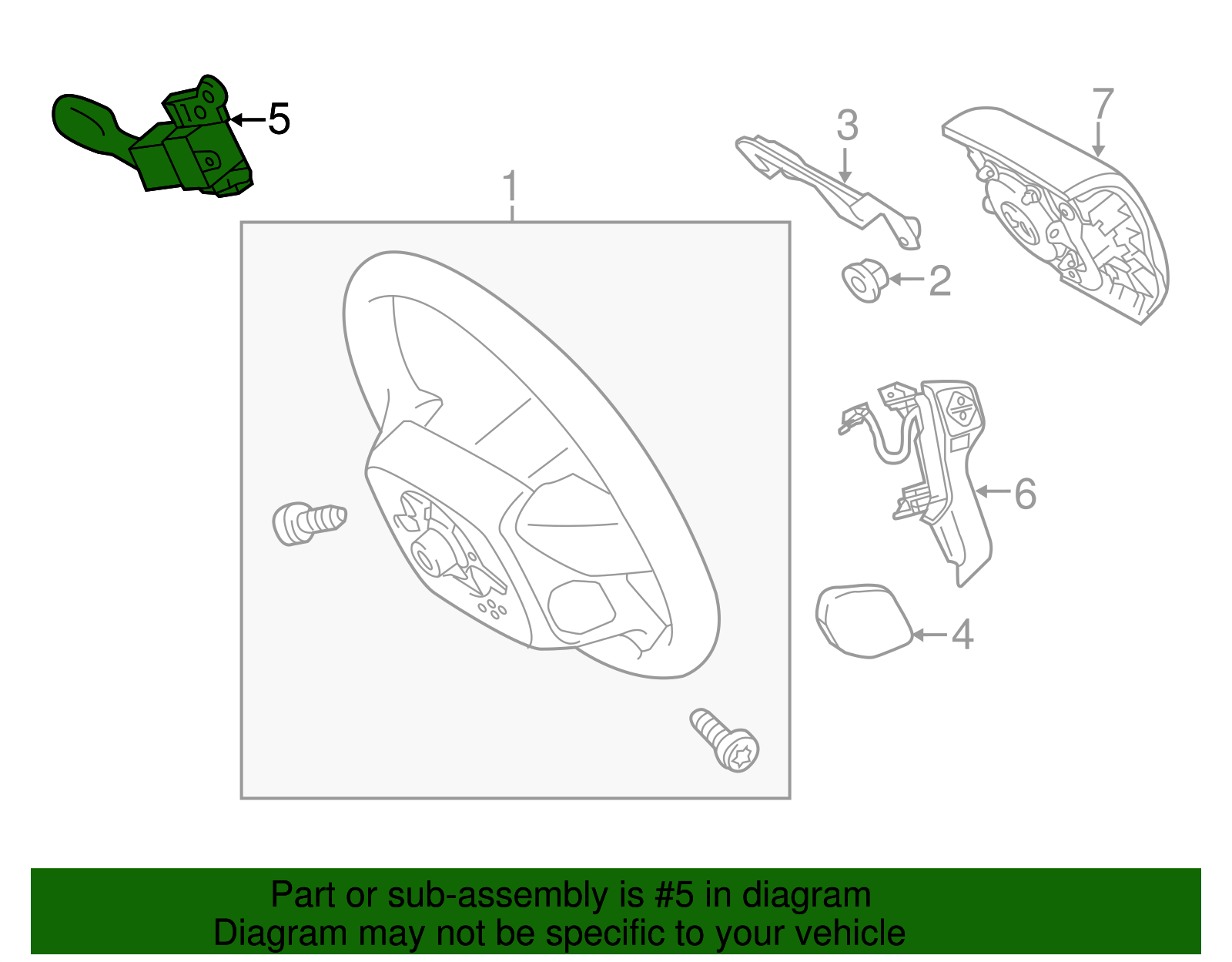 5

3

7

1

2

6

4

Part or sub-assembly is #5 in diagram
Diagram may not be specific to your vehicle