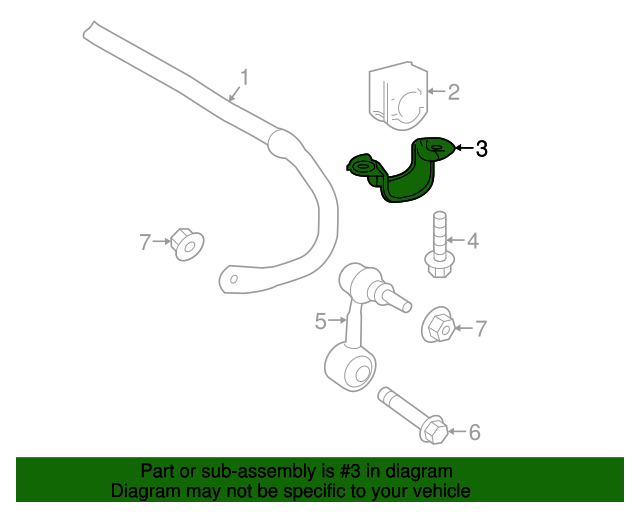 1
2
3
7
4
5
7
6

Part or sub-assembly is #3 in diagram
Diagram may not be specific to your vehicle