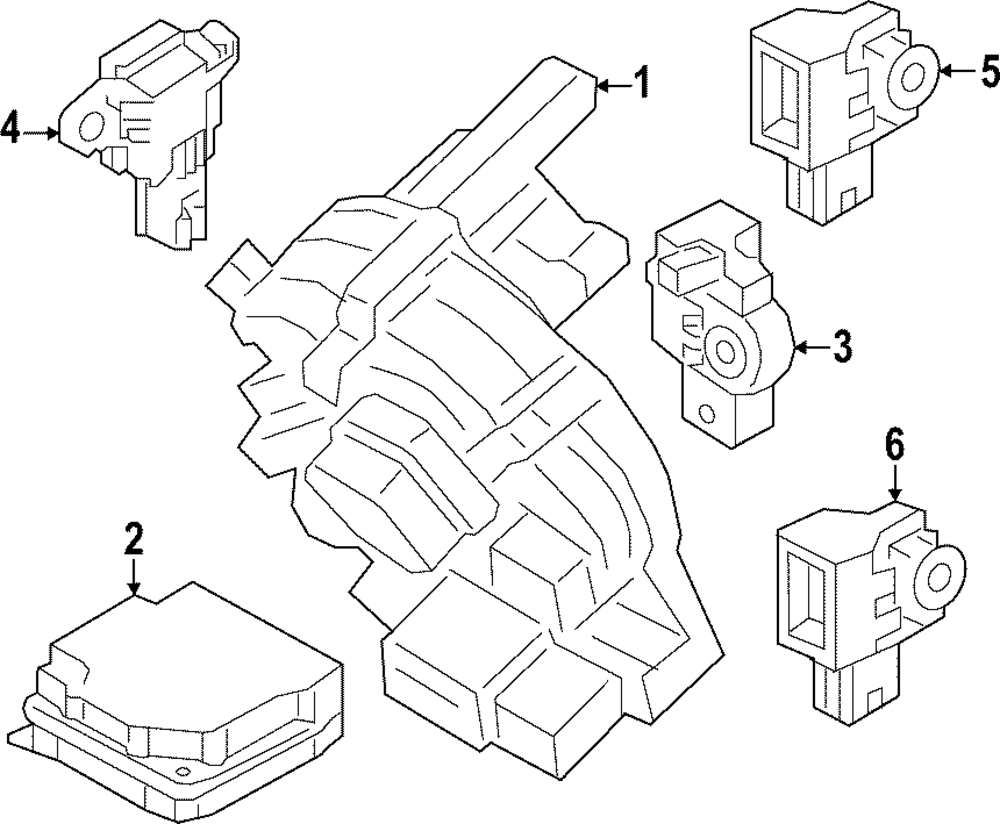 4
1
5
3
6
2