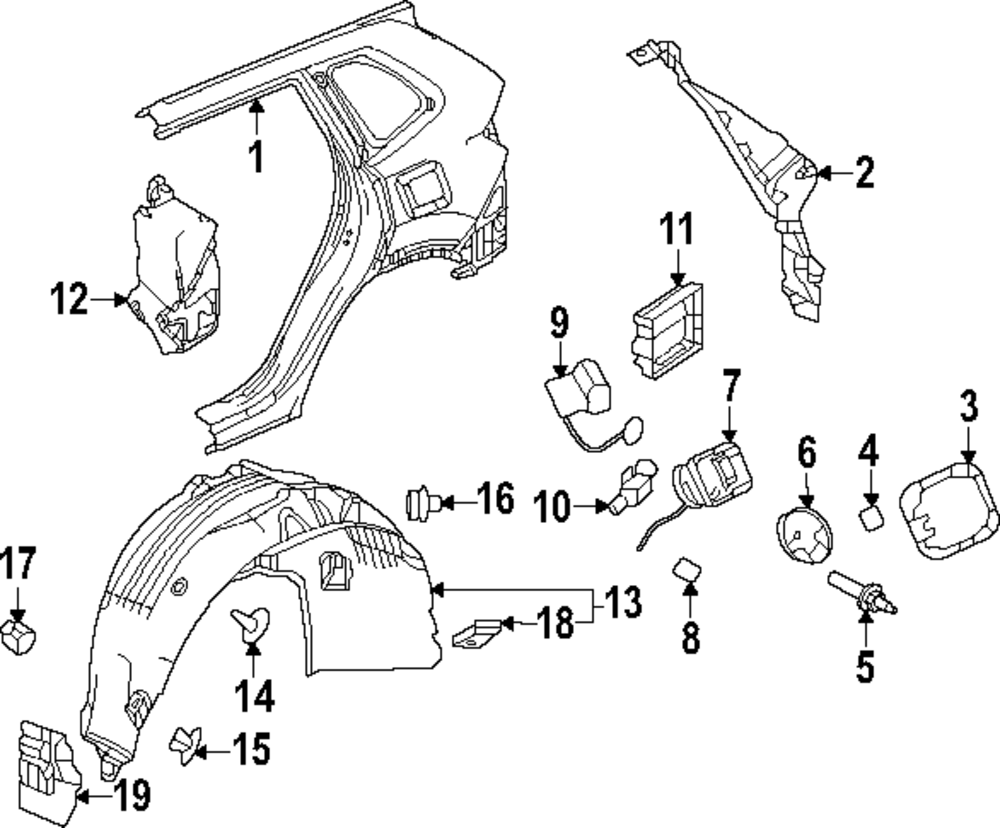 1
2
12
11
9
7
3
6
4
16
10
17
13
18
8
5
14
15
19