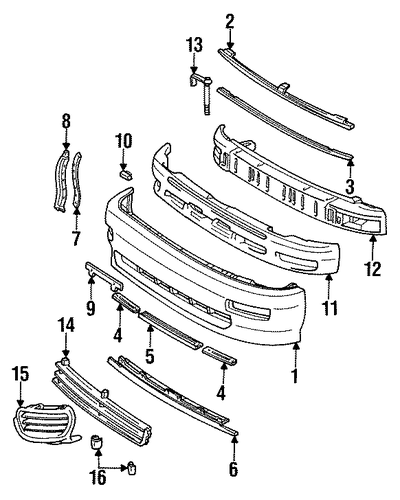 2
13
8
10
3
7
12
11
9
14
4
5
1
15
4
16
6