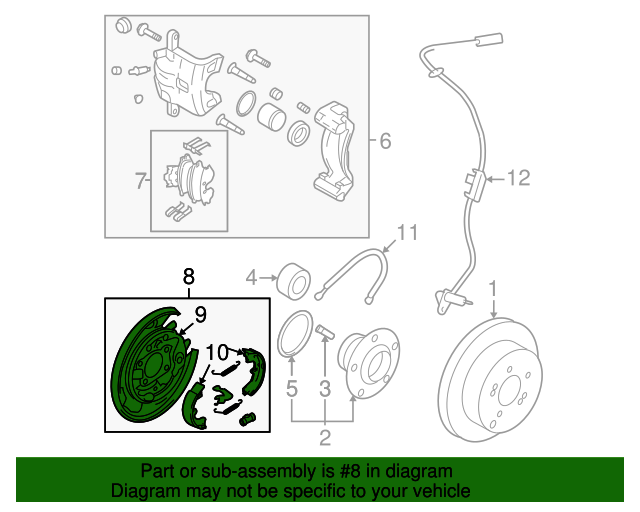 6

7

12

11

4

8

9

10

1

5

3

2

Part or sub-assembly is #8 in diagram
Diagram may not be specific to your vehicle