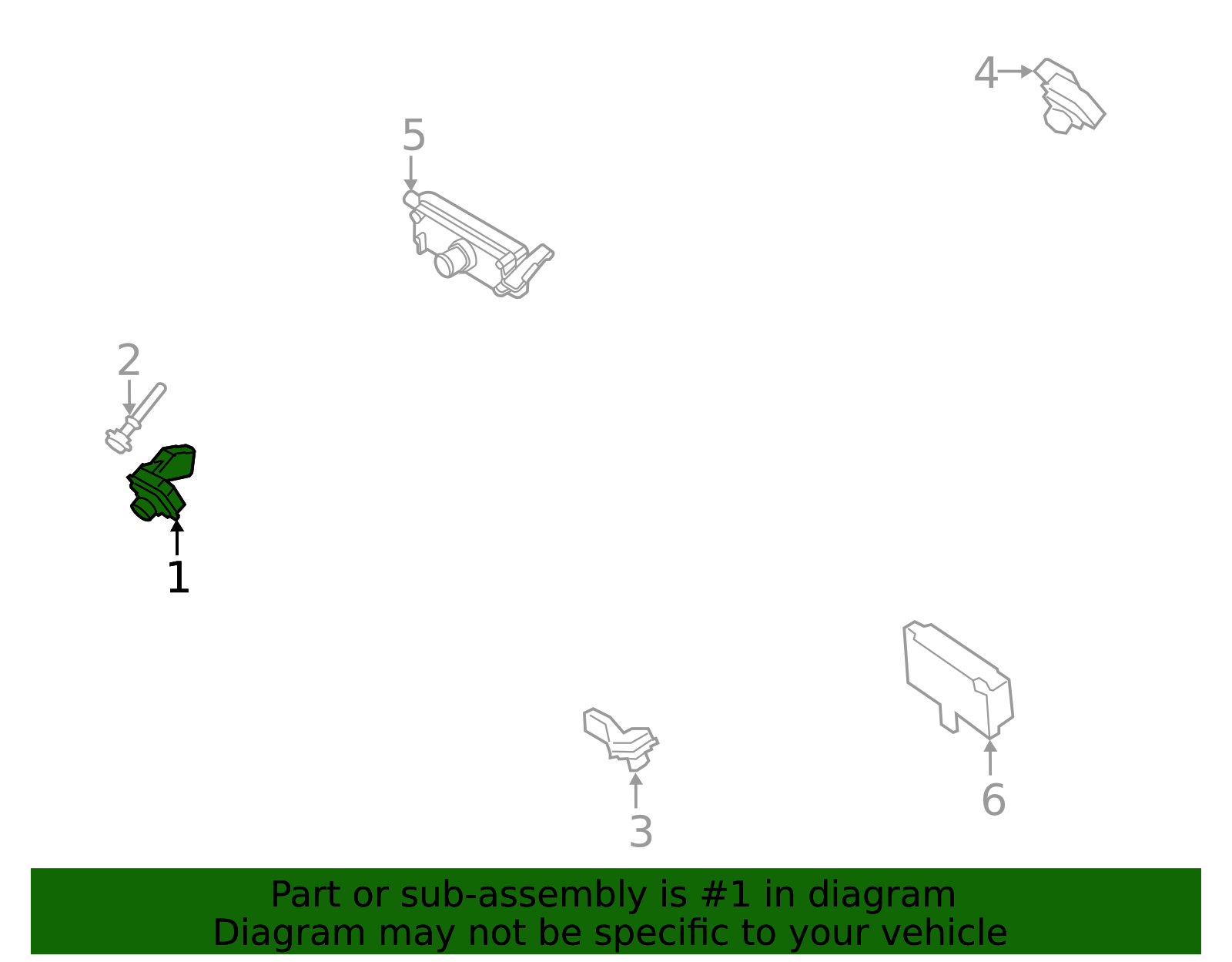 4
5
2
1
3
6
Part or sub-assembly is #1 in diagram
Diagram may not be specific to your vehicle