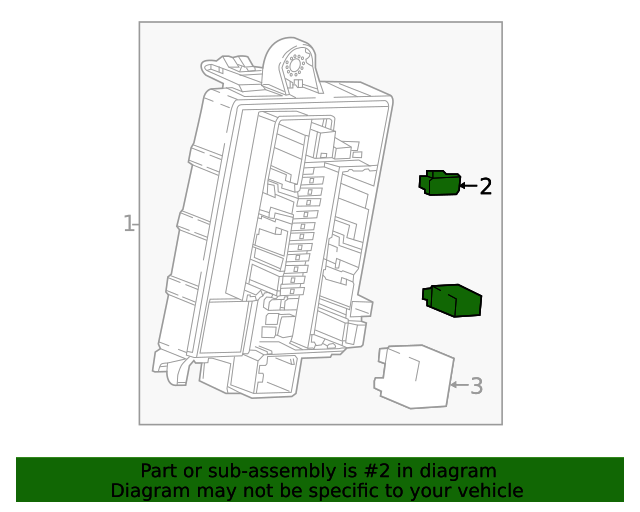 1
2
3
Part or sub-assembly is #2 in diagram
Diagram may not be specific to your vehicle